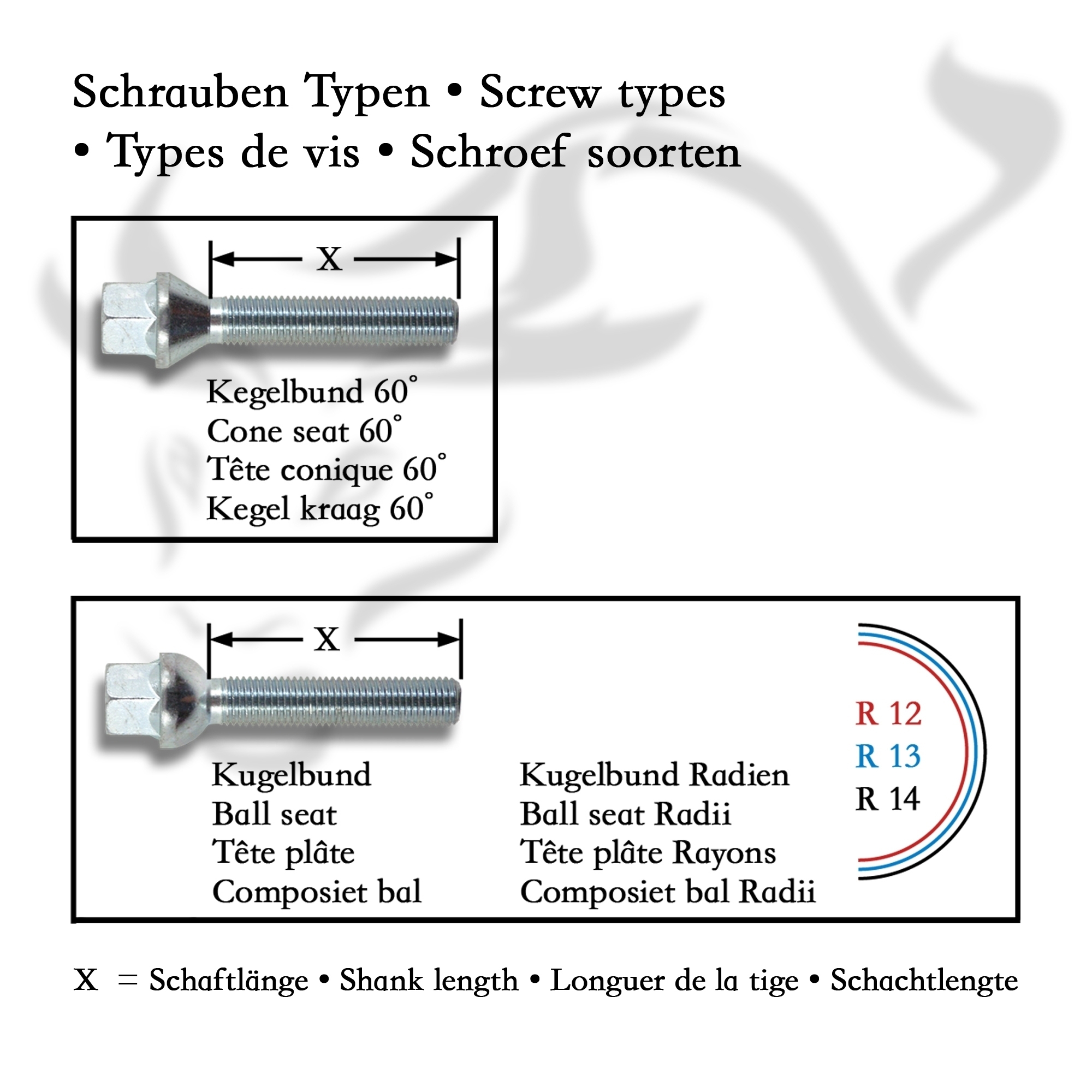 Schrauben Typen • Screw types • Types de vis • Schroef soorten

X

Kegelbund 60°
Cone seat 60°
Tête conique 60°
Kegel kraag 60°

X

Kugelbund
Ball seat
Tête plâte
Composiet bal

Kugelbund Radien
Ball seat Radii
Tête plâte Rayons
Composiet bal Radii

R 12
R 13
R 14

X = Schaftlänge • Shank length • Longuer de la tige • Schachtlengte